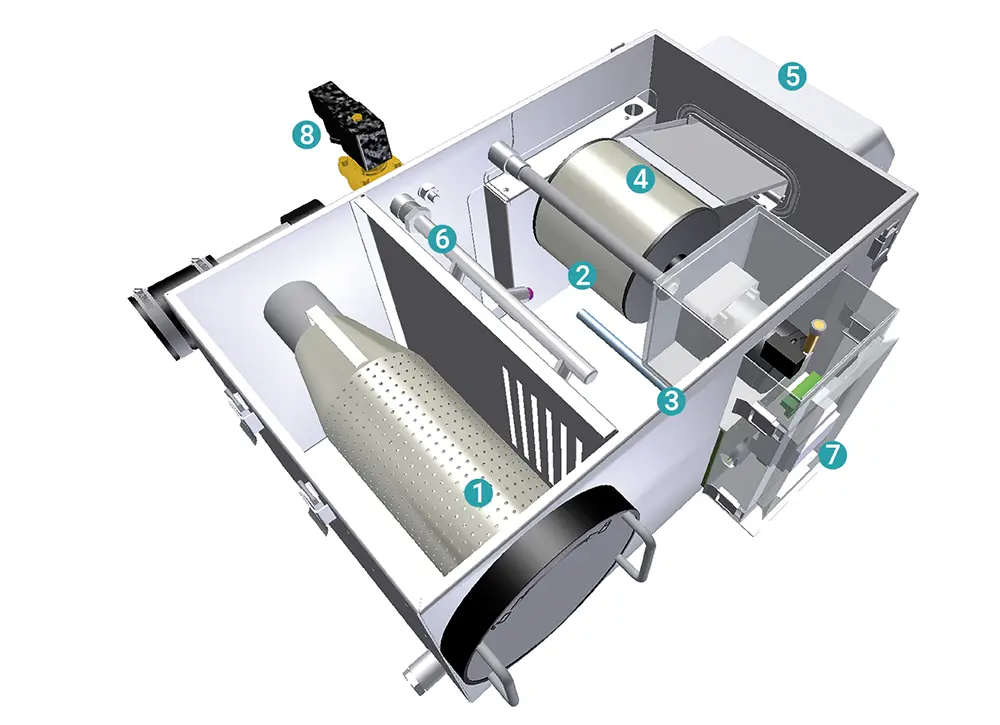 5
8
4
6
2
3
7
1