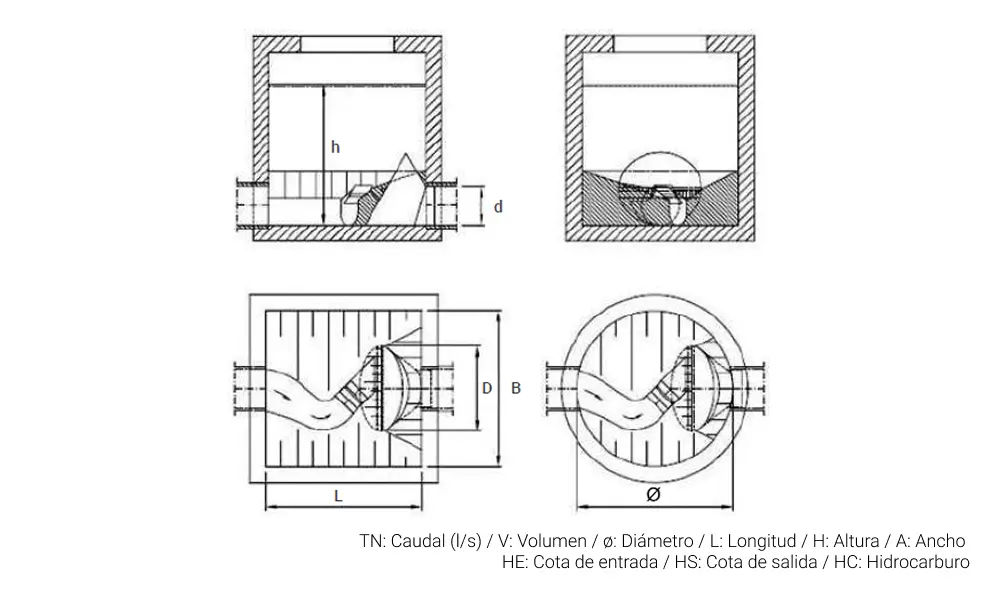 h

d

D B

L

Ø

TN: Caudal (l/s) / V: Volumen / ø: Diámetro / L: Longitud / H: Altura / A: Ancho
HE: Cota de entrada / HS: Cota de salida / HC: Hidrocarburo