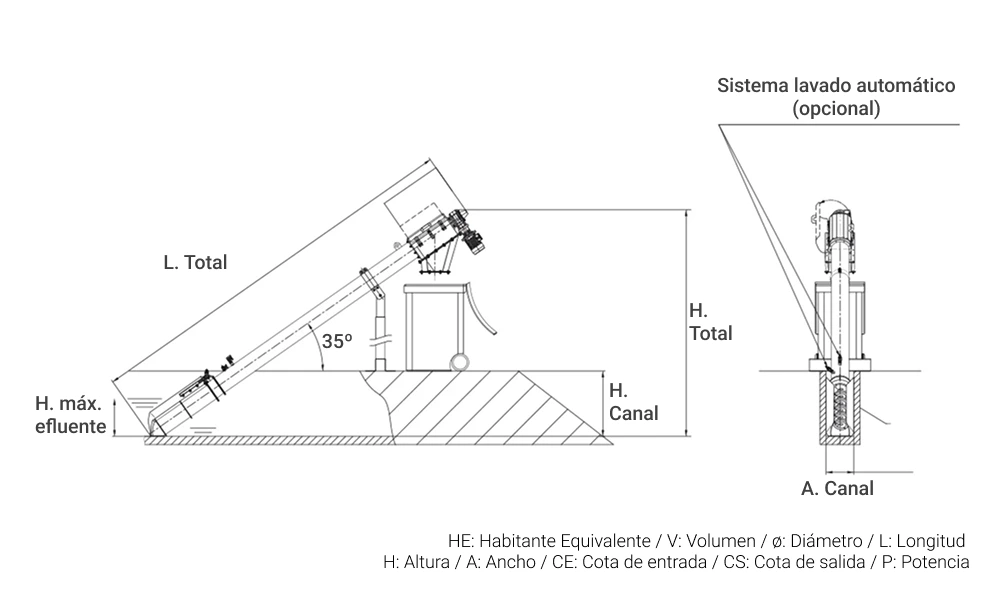 Sistema lavado automático
(opcional)

L. Total

35º

H.
Total

H. máx.
efluente

H.
Canal

A. Canal

HE: Habitante Equivalente / V: Volumen / ø: Diámetro / L: Longitud
H: Altura / A: Ancho / CE: Cota de entrada / CS: Cota de salida / P: Potencia